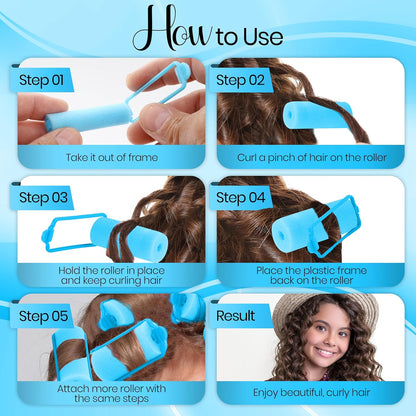 How to Use

Step 01

Take it out of frame

Step 02

Curl a pinch of hair on the roller

Step 03

Hold the roller in place and keep curling hair

Step 04

Place the plastic frame back on the roller

Step 05

Attach more roller with the same steps

Result

Enjoy beautiful, curly hair