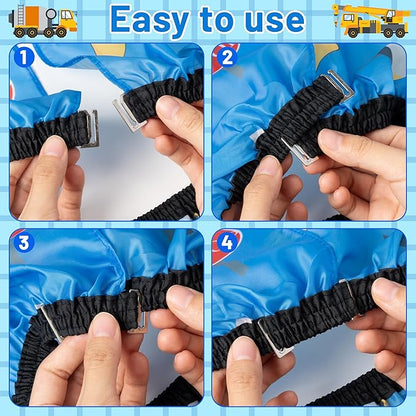 Easy to use

1

2

3

4