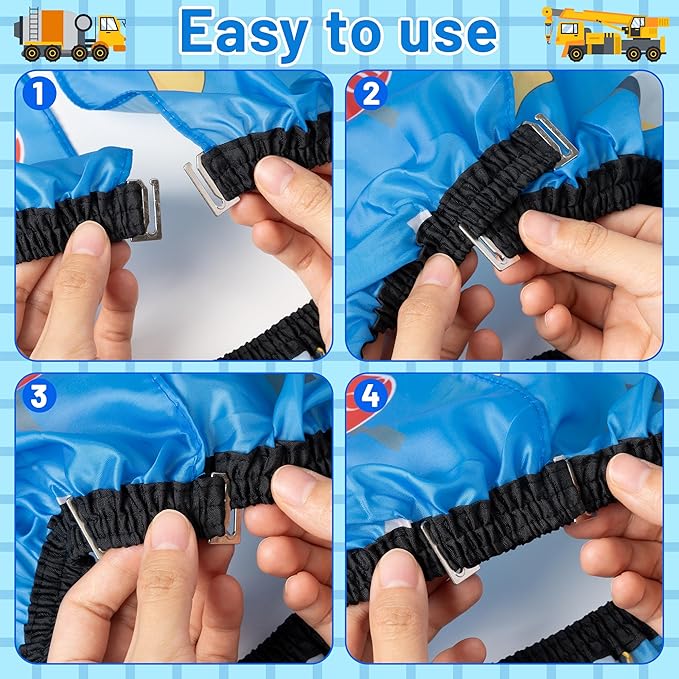 Easy to use

1

2

3

4