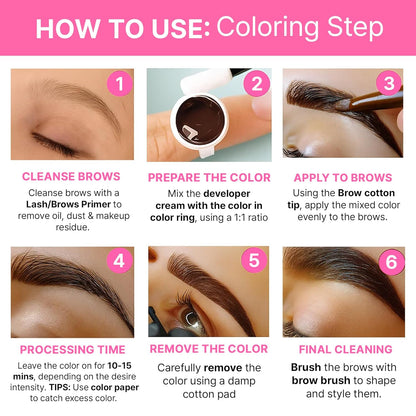 HOW TO USE: Coloring Step

1

CLEANSE BROWS

Cleanse brows with a Lash/Brows Primer to remove oil, dust & makeup residue.

2

PREPARE THE COLOR

Mix the developer cream with the color in color ring, using a 1:1 ratio

3

APPLY TO BROWS

Using the Brow cotton tip, apply the mixed color evenly to the brows.

4

PROCESSING TIME

Leave the color on for 10-15 mins, depending on the desire intensity. TIPS: Use color paper to catch excess color.

5

REMOVE THE COLOR

Carefully remove the color using a damp cotton pad

6

FINAL CLEANING

Brush the brows with brow brush to shape and style them.