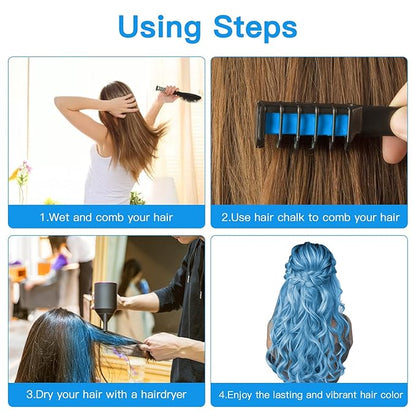 Using Steps

1.Wet and comb your hair

2.Use hair chalk to comb your hair

3.Dry your hair with a hairdryer

4.Enjoy the lasting and vibrant hair color