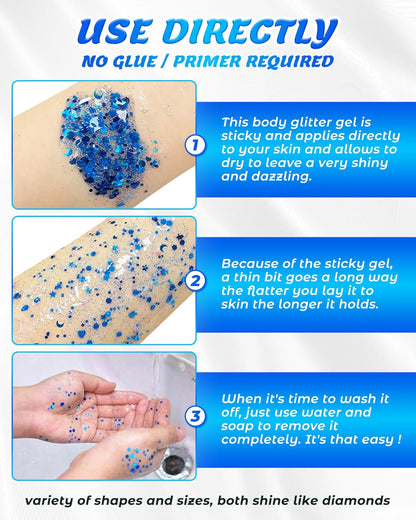 USE DIRECTLY

NO GLUE / PRIMER REQUIRED

1

This body glitter gel is sticky and applies directly to your skin and allows to dry to leave a very shiny and dazzling.

2

Because of the sticky gel, a thin bit goes a long way the flatter you lay it to skin the longer it holds.

3

When it's time to wash it off, just use water and soap to remove it completely. It's that easy !

variety of shapes and sizes, both shine like diamonds