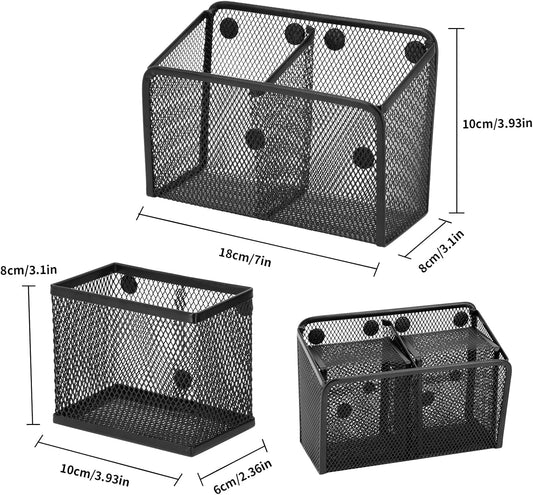 10cm/3.93in

18cm/7in

8cm/3.1in

8cm/3.1in

10cm/3.93in

6cm/2.36in