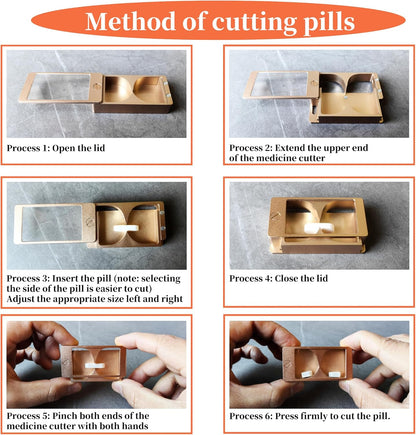 Method of cutting pills

Process 1: Open the lid

Process 2: Extend the upper end of the medicine cutter

Process 3: Insert the pill (note: selecting the side of the pill is easier to cut) Adjust the appropriate size left and right

Process 4: Close the lid

Process 5: Pinch both ends of the medicine cutter with both hands

Process 6: Press firmly to cut the pill.