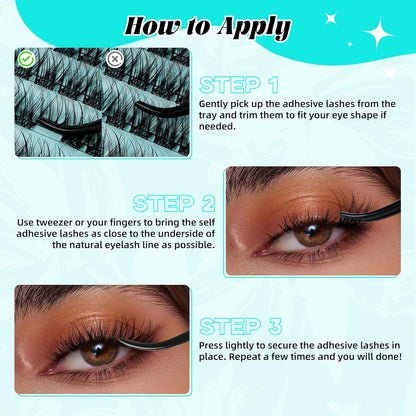 How to Apply

STEP 1
Gently pick up the adhesive lashes from the tray and trim them to fit your eye shape if needed.

STEP 2
Use tweezer or your fingers to bring the self adhesive lashes as close to the underside of the natural eyelash line as possible.

STEP 3
Press lightly to secure the adhesive lashes in place. Repeat a few times and you will done!