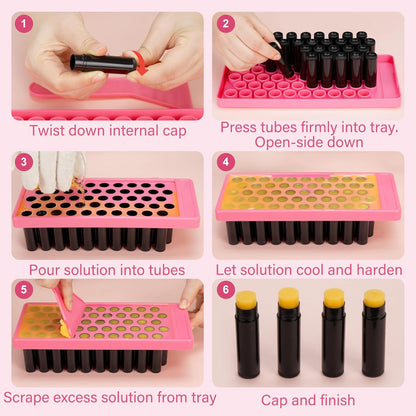 1
Twist down internal cap

2
Press tubes firmly into tray. Open-side down

3
Pour solution into tubes

4
Let solution cool and harden

5
Scrape excess solution from tray

6
Cap and finish