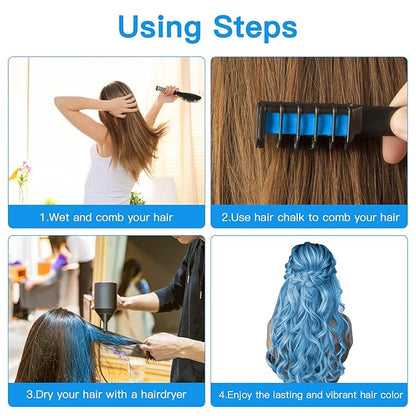 Using Steps

1.Wet and comb your hair

2.Use hair chalk to comb your hair

3.Dry your hair with a hairdryer

4.Enjoy the lasting and vibrant hair color