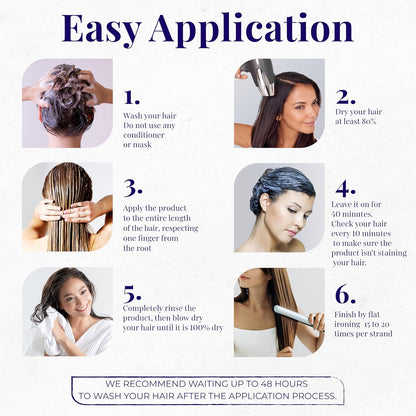 Easy Application

1.
Wash your hair
Do not use any conditioner or mask

2.
Dry your hair at least 80%

3.
Apply the product to the entire length of the hair, respecting one finger from the root

4.
Leave it on for 40 minutes. Check your hair every 10 minutes to make sure the product isn't staining your hair.

5.
Completely rinse the product, then blow dry your hair until it is 100% dry

6.
Finish by flat ironing 15 to 20 times per strand

WE RECOMMEND WAITING UP TO 48 HOURS TO WASH YOUR HAIR AFTER THE APPLICATION PROCESS.