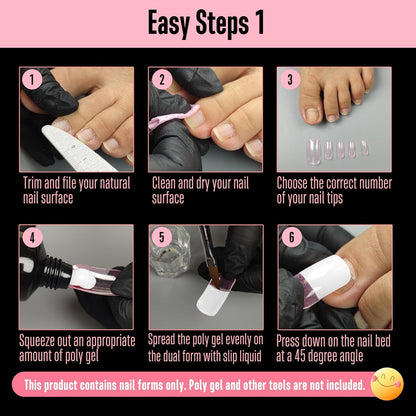 Easy Steps 1

1
Trim and file your natural nail surface

2
Clean and dry your nail surface

3
Choose the correct number of your nail tips

4
Squeeze out an appropriate amount of poly gel

5
Spread the poly gel evenly on the dual form with slip liquid

6
Press down on the nail bed at a 45 degree angle

This product contains nail forms only. Poly gel and other tools are not included.