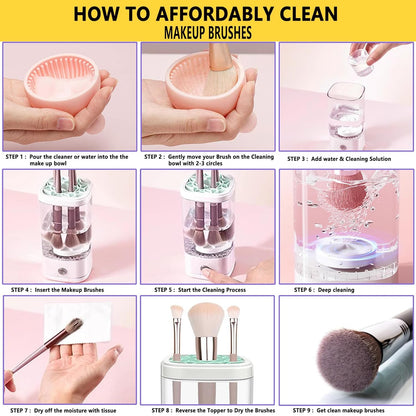 HOW TO AFFORDABLY CLEAN
MAKEUP BRUSHES

STEP 1 : Pour the cleaner or water into the the make up bowl

STEP 2 : Gently move your Brush on the Cleaning bowl with 2-3 circles

STEP 3 : Add water & Cleaning Solution

STEP 4 : Insert the Makeup Brushes

STEP 5 : Start the Cleaning Process

STEP 6 : Deep cleaning

STEP 7 : Dry off the moisture with tissue

STEP 8 : Reverse the Topper to Dry the Brushes

STEP 9 : Get clean makeup brushes