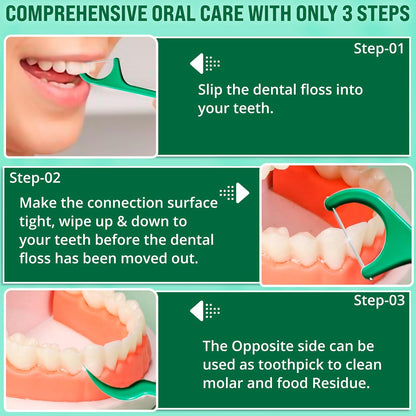 COMPREHENSIVE ORAL CARE WITH ONLY 3 STEPS

Step-01

Slip the dental floss into your teeth.

Step-02

Make the connection surface tight, wipe up & down to your teeth before the dental floss has been moved out.

Step-03

The Opposite side can be used as toothpick to clean molar and food Residue.