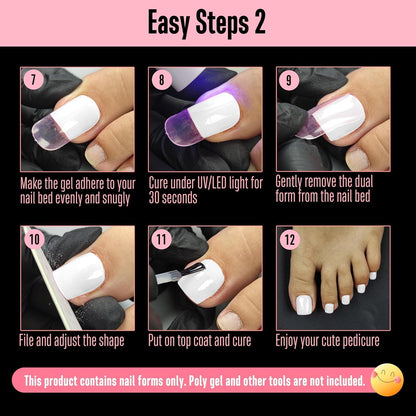 Easy Steps 2

7

Make the gel adhere to your nail bed evenly and snugly

8

Cure under UV/LED light for 30 seconds

9

Gently remove the dual form from the nail bed

10

File and adjust the shape

11

Put on top coat and cure

12

Enjoy your cute pedicure

This product contains nail forms only. Poly gel and other tools are not included.