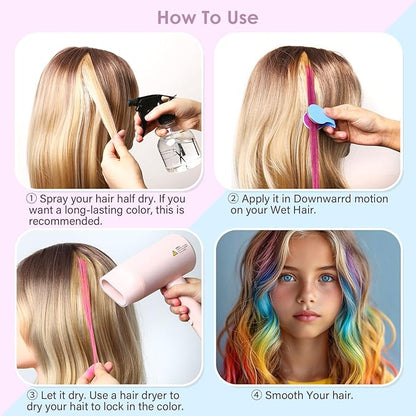 How To Use

① Spray your hair half dry. If you want a long-lasting color, this is recommended.

② Apply it in Downwarrd motion on your Wet Hair.

③ Let it dry. Use a hair dryer to dry your hait to lock in the color.

④ Smooth Your hair.