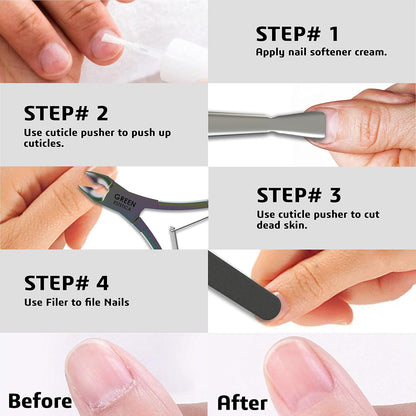 STEP# 1
Apply nail softener cream.

STEP# 2
Use cuticle pusher to push up cuticles.

GREEN ESTETICA

STEP# 3
Use cuticle pusher to cut dead skin.

STEP# 4
Use Filer to file Nails

Before

After