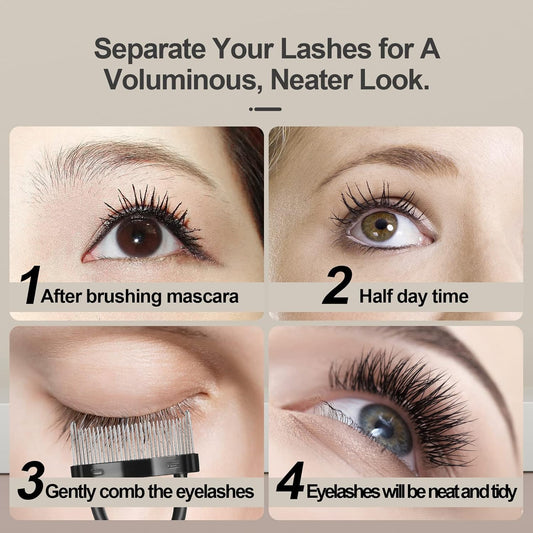 Separate Your Lashes for A Voluminous, Neater Look.

1 After brushing mascara

2 Half day time

3 Gently comb the eyelashes

4 Eyelashes will be neat and tidy