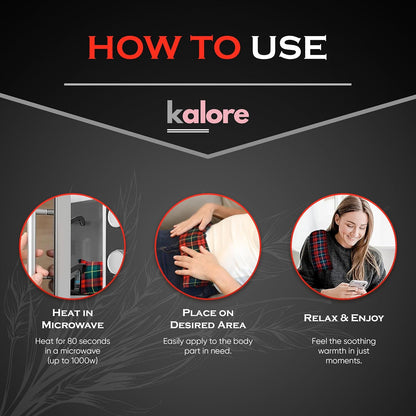 HOW TO USE

kalore

HEAT IN MICROWAVE

Heat for 80 seconds in a microwave (up to 1000w)

PLACE ON DESIRED AREA

Easily apply to the body part in need.

RELAX & ENJOY

Feel the soothing warmth in just moments.