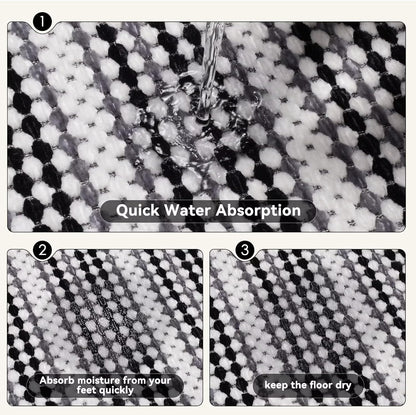 1

Quick Water Absorption

2

Absorb moisture from your feet quickly

3

keep the floor dry