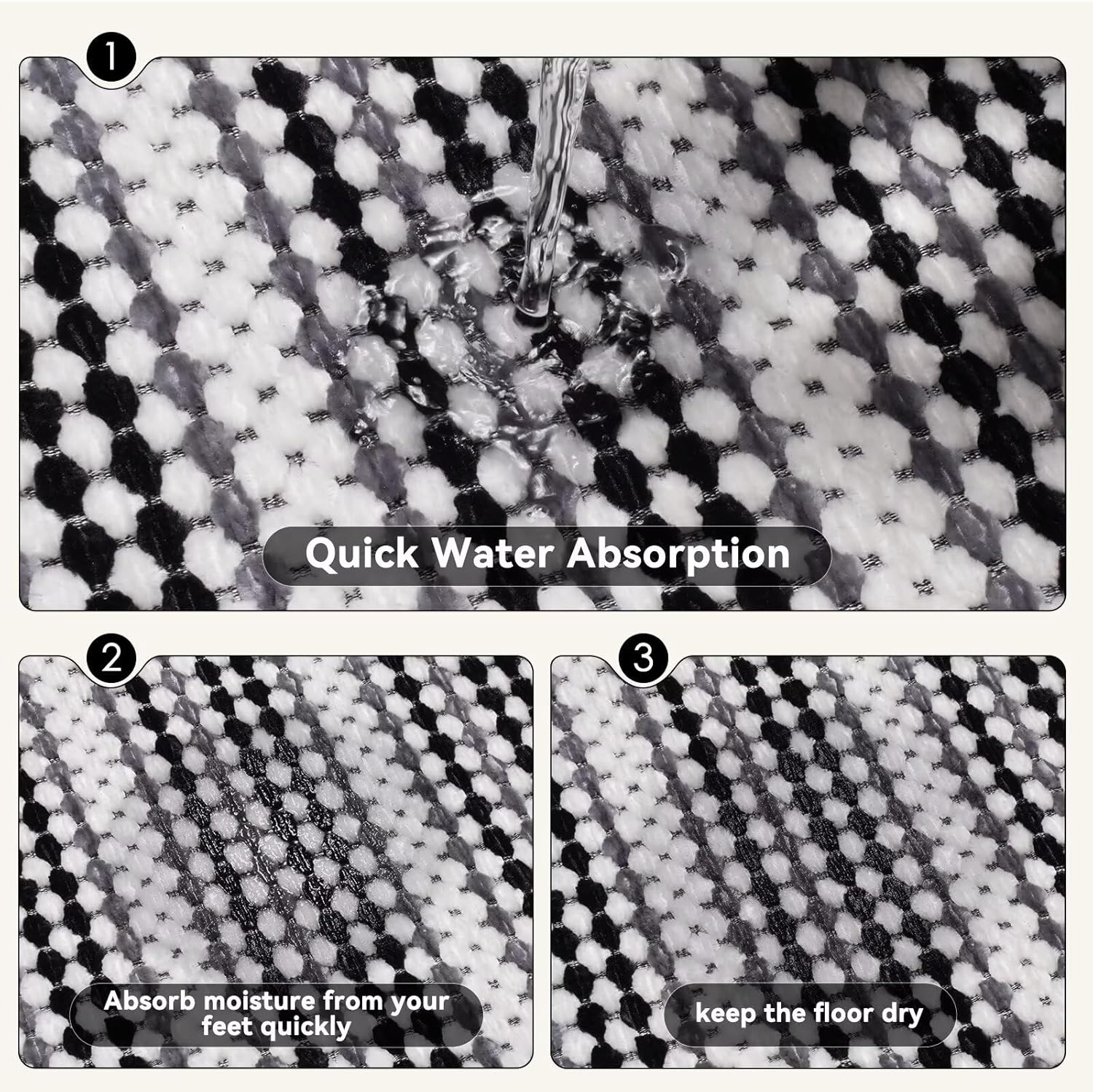 1

Quick Water Absorption

2

Absorb moisture from your feet quickly

3

keep the floor dry