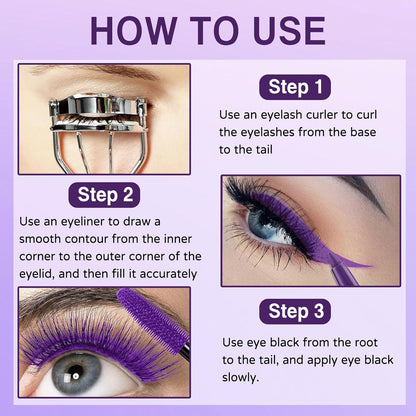 HOW TO USE

Step 1

Use an eyelash curler to curl the eyelashes from the base to the tail

Step 2

Use an eyeliner to draw a smooth contour from the inner corner to the outer corner of the eyelid, and then fill it accurately

Step 3

Use eye black from the root to the tail, and apply eye black slowly.