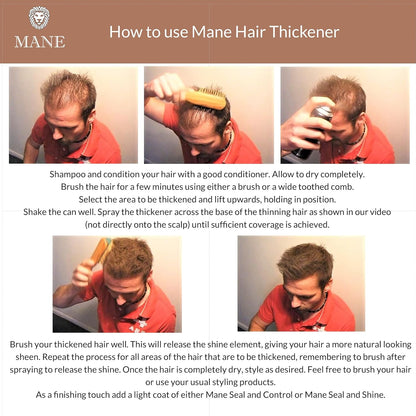 MANE

How to use Mane Hair Thickener

Shampoo and condition your hair with a good conditioner. Allow to dry completely.
Brush the hair for a few minutes using either a brush or a wide toothed comb.
Select the area to be thickened and lift upwards, holding in position.
Shake the can well. Spray the thickener across the base of the thinning hair as shown in our video (not directly onto the scalp) until sufficient coverage is achieved.

Brush your thickened hair well. This will release the shine element, giving your hair a more natural looking sheen. Repeat the process for all areas of the hair that are to be thickened, remembering to brush after spraying to release the shine. Once the hair is completely dry, style as desired. Feel free to brush your hair or use your usual styling products.
As a finishing touch add a light coat of either Mane Seal and Control or Mane Seal and Shine.