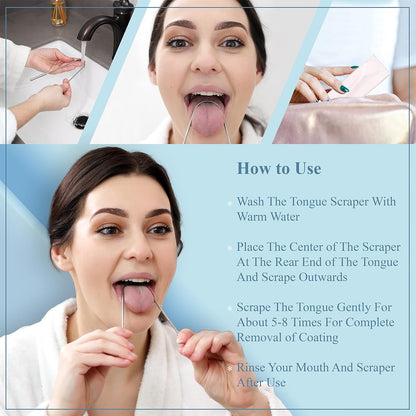 How to Use

Wash The Tongue Scraper With Warm Water

Place The Center of The Scraper At The Rear End of The Tongue And Scrape Outwards

Scrape The Tongue Gently For About 5-8 Times For Complete Removal of Coating

Rinse Your Mouth And Scraper After Use