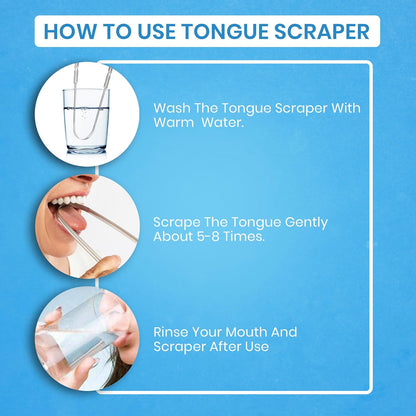 HOW TO USE TONGUE SCRAPER

Wash The Tongue Scraper With Warm Water.

Scrape The Tongue Gently About 5-8 Times.

Rinse Your Mouth And Scraper After Use