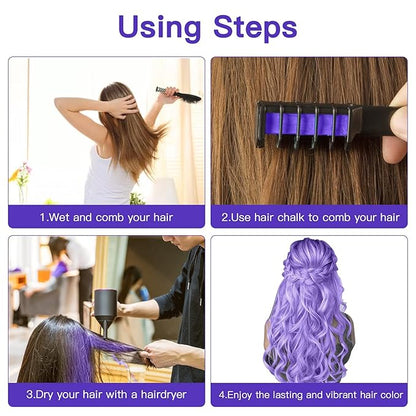 Using Steps

1.Wet and comb your hair

2.Use hair chalk to comb your hair

3.Dry your hair with a hairdryer

4.Enjoy the lasting and vibrant hair color