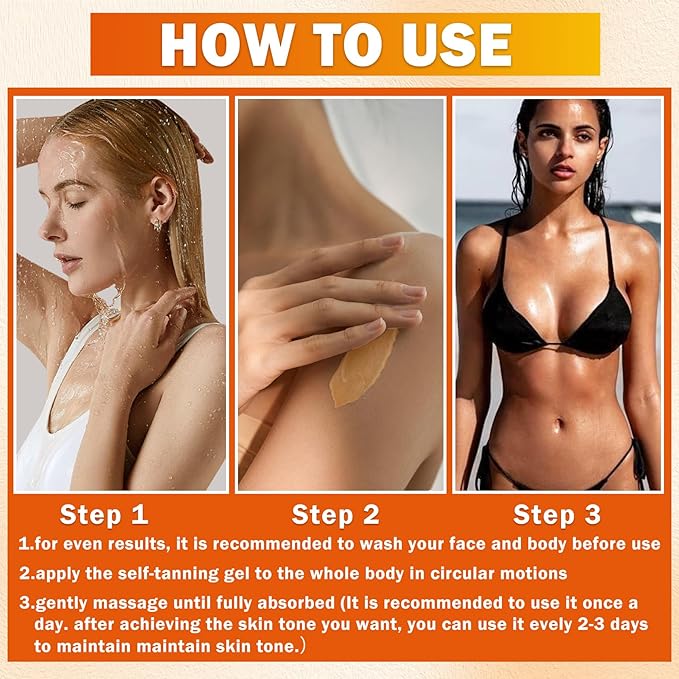 HOW TO USE

Step 1

Step 2

Step 3

1.for even results, it is recommended to wash your face and body before use

2.apply the self-tanning gel to the whole body in circular motions

3.gently massage until fully absorbed (It is recommended to use it once a day. after achieving the skin tone you want, you can use it evely 2-3 days to maintain maintain skin tone.)