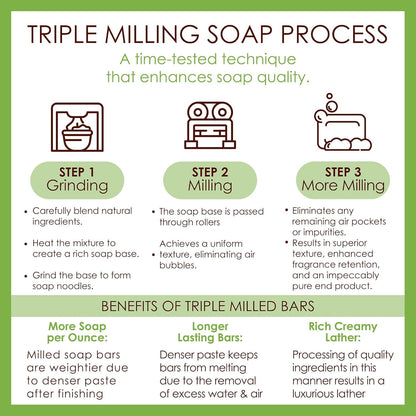 TRIPLE MILLING SOAP PROCESS

A time-tested technique that enhances soap quality.

STEP 1
Grinding

• Carefully blend natural ingredients.

• Heat the mixture to create a rich soap base.

• Grind the base to form soap noodles.

STEP 2
Milling

• The soap base is passed through rollers

Achieves a uniform
• texture, eliminating air bubbles.

STEP 3
More Milling

• Eliminates any remaining air pockets or impurities.
• Results in superior texture, enhanced fragrance retention, and an impeccably pure end product.

BENEFITS OF TRIPLE MILLED BARS

More Soap per Ounce:

Milled soap bars are weightier due to denser paste after finishing

Longer Lasting Bars:

Denser paste keeps bars from melting due to the removal of excess water & air

Rich Creamy Lather:

Processing of quality ingredients in this manner results in a luxurious lather