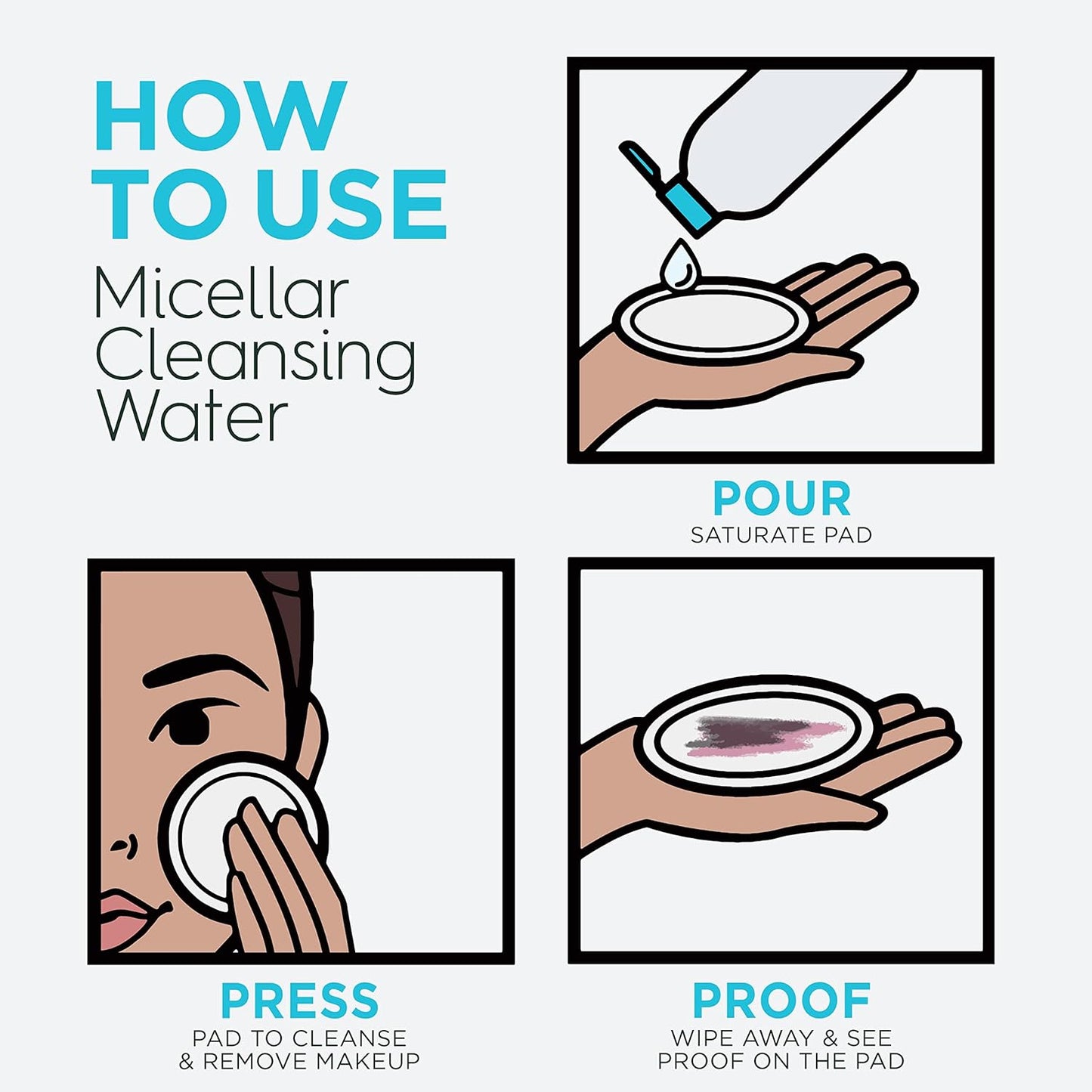 HOW TO USE
Micellar Cleansing Water

POUR
SATURATE PAD

PRESS
PAD TO CLEANSE & REMOVE MAKEUP

PROOF
WIPE AWAY & SEE PROOF ON THE PAD