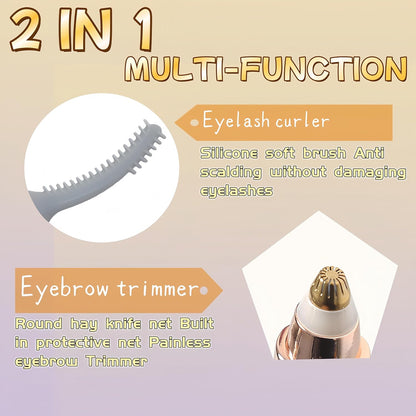 2 IN 1
MULTI-FUNCTION

Eyelash curler

Silicone soft brush Anti scalding without damaging eyelashes

Eyebrow trimmer

Round hay knife net Built in protective net Painless eyebrow Trimmer