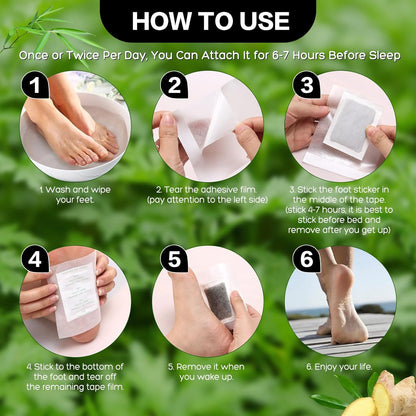 HOW TO USE

Once or Twice Per Day, You Can Attach It for 6-7 Hours Before Sleep

1

2

3

1. Wash and wipe your feet.

2. Tear the adhesive film. (pay attention to the left side)

3. Stick the foot sticker in the middle of the tape. (stick 4-7 hours, it is best to stick before bed and remove after you get up)

4

5

6

4. Stick to the bottom of the foot and tear off the remaining tape film.

5. Remove it when you wake up.

6. Enjoy your life.