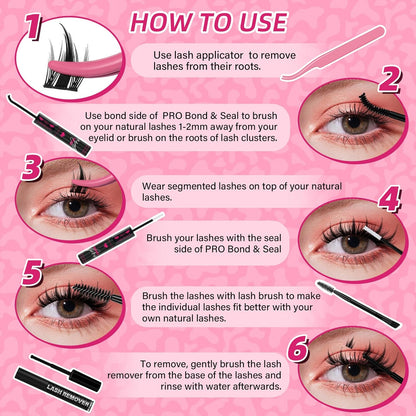 HOW TO USE

1

Use lash applicator to remove lashes from their roots.

2

Use bond side of PRO Bond & Seal to brush on your natural lashes 1-2mm away from your eyelid or brush on the roots of lash clusters.

3

Wear segmented lashes on top of your natural lashes.

4

Brush your lashes with the seal side of PRO Bond & Seal

5

Brush the lashes with lash brush to make the individual lashes fit better with your own natural lashes.

6

To remove, gently brush the lash remover from the base of the lashes and rinse with water afterwards.

LASH REMOVER