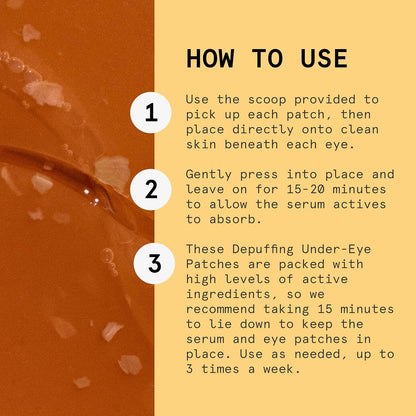 HOW TO USE

1 Use the scoop provided to pick up each patch, then place directly onto clean skin beneath each eye.

2 Gently press into place and leave on for 15-20 minutes to allow the serum actives to absorb.

3 These Depuffing Under-Eye Patches are packed with high levels of active ingredients, so we recommend taking 15 minutes to lie down to keep the serum and eye patches in place. Use as needed, up to 3 times a week.