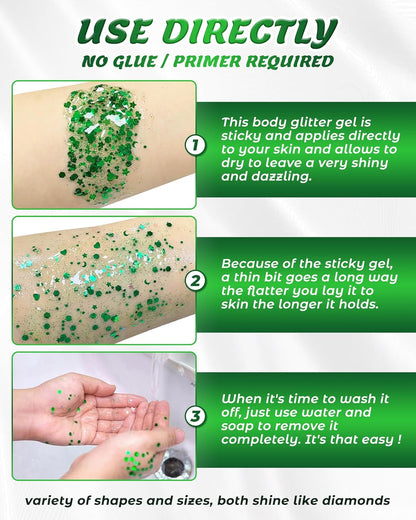 USE DIRECTLY
NO GLUE / PRIMER REQUIRED

1
This body glitter gel is sticky and applies directly to your skin and allows to dry to leave a very shiny and dazzling.

2
Because of the sticky gel, a thin bit goes a long way the flatter you lay it to skin the longer it holds.

3
When it's time to wash it off, just use water and soap to remove it completely. It's that easy !

variety of shapes and sizes, both shine like diamonds