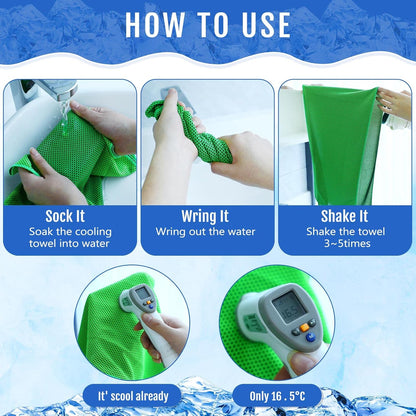 HOW TO USE

Sock It
Soak the cooling towel into water

Wring It
Wring out the water

Shake It
Shake the towel 3~5times

16.5

It' scool already

Only 16 . 5°C