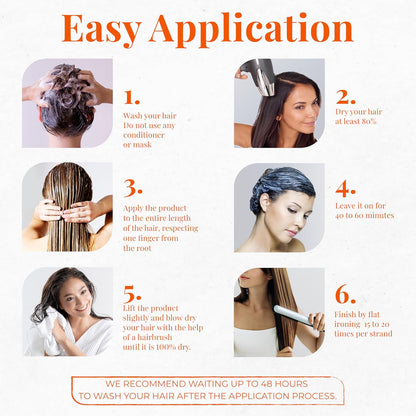 Easy Application

1.
Wash your hair
Do not use any
conditioner
or mask

2.
Dry your hair
at least 80%

3.
Apply the product
to the entire length
of the hair, respecting
one finger from
the root

4.
Leave it on for
40 to 60 minutes

5.
Lift the product
slightly and blow dry
your hair with the help
of a hairbrush
until it is 100% dry.

6.
Finish by flat
ironing 15 to 20
times per strand

WE RECOMMEND WAITING UP TO 48 HOURS
TO WASH YOUR HAIR AFTER THE APPLICATION PROCESS.