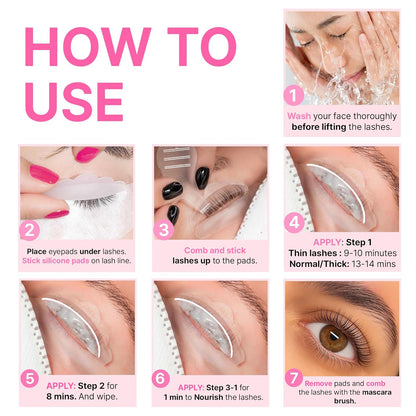 HOW TO USE

1
Wash your face thoroughly before lifting the lashes.

2
Place eyepads under lashes. Stick silicone pads on lash line.

3
Comb and stick lashes up to the pads.

4
APPLY: Step 1
Thin lashes : 9-10 minutes
Normal/Thick: 13-14 mins

5
APPLY: Step 2 for 8 mins. And wipe.

6
APPLY: Step 3-1 for 1 min to Nourish the lashes.

7
Remove pads and comb the lashes with the mascara brush.