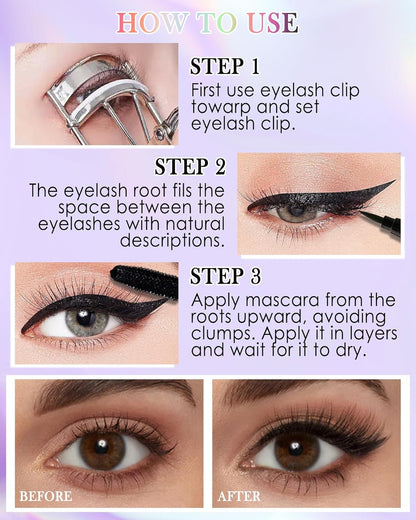 HOW TO USE

STEP 1
First use eyelash clip towarp and set eyelash clip.

STEP 2
The eyelash root fils the space between the eyelashes with natural descriptions.

STEP 3
Apply mascara from the roots upward, avoiding clumps. Apply it in layers and wait for it to dry.

BEFORE

AFTER