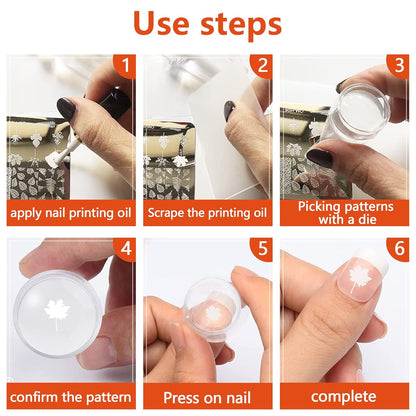 Use steps

1
apply nail printing oil

2
Scrape the printing oil

3
Picking patterns with a die

4
confirm the pattern

5
Press on nail

6
complete