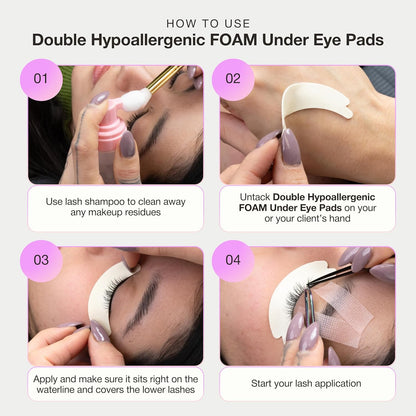 HOW TO USE
Double Hypoallergenic FOAM Under Eye Pads

01

Use lash shampoo to clean away any makeup residues

02

Untack Double Hypoallergenic FOAM Under Eye Pads on your or your client's hand

03

Apply and make sure it sits right on the waterline and covers the lower lashes

04

Start your lash application