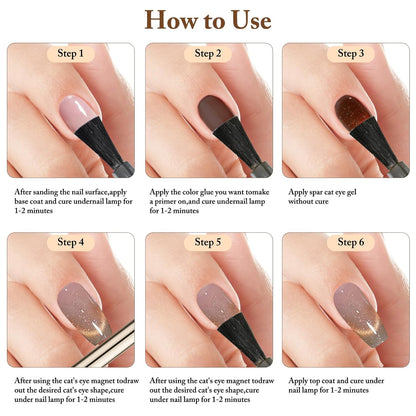 How to Use

Step 1

After sanding the nail surface,apply base coat and cure undernail lamp for 1-2 minutes

Step 2

Apply the color glue you want tomake a primer on,and cure undernail lamp for 1-2 minutes

Step 3

Apply spar cat eye gel without cure

Step 4

After using the cat's eye magnet todraw out the desired cat's eye shape,cure under nail lamp for 1-2 minutes

Step 5

After using the cat's eye magnet todraw out the desired cat's eye shape,cure under nail lamp for 1-2 minutes

Step 6

Apply top coat and cure under nail lamp for 1-2 minutes