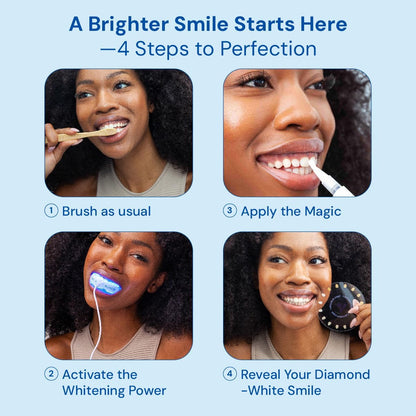 A Brighter Smile Starts Here
—4 Steps to Perfection

① Brush as usual

③ Apply the Magic

② Activate the Whitening Power

④ Reveal Your Diamond -White Smile