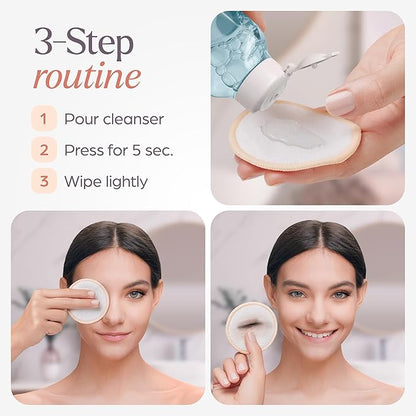 3-Step
routine

1 Pour cleanser

2 Press for 5 sec.

3 Wipe lightly