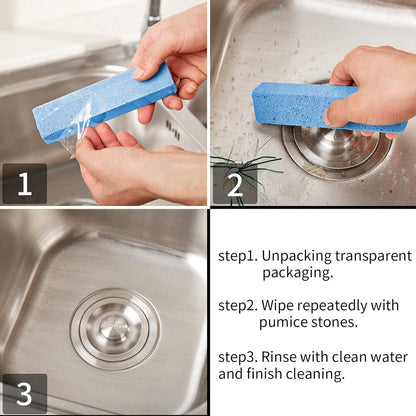 1

2

3

step1. Unpacking transparent packaging.

step2. Wipe repeatedly with pumice stones.

step3. Rinse with clean water and finish cleaning.