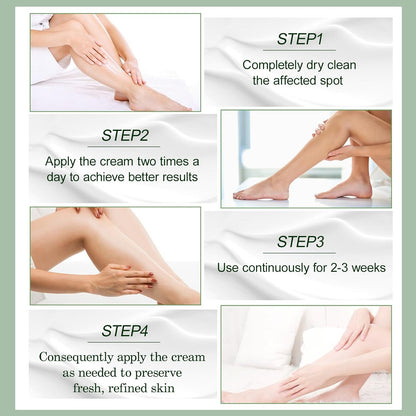 STEP1

Completely dry clean the affected spot

STEP2

Apply the cream two times a day to achieve better results

STEP3

Use continuously for 2-3 weeks

STEP4

Consequently apply the cream as needed to preserve fresh, refined skin