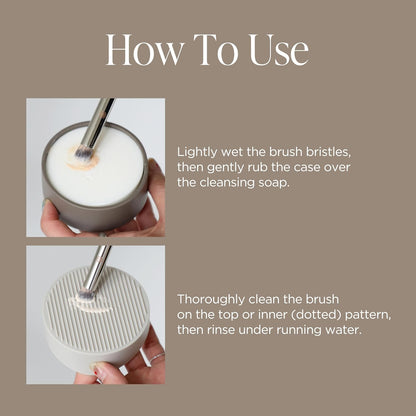 How To Use

Lightly wet the brush bristles, then gently rub the case over the cleansing soap.

Thoroughly clean the brush on the top or inner (dotted) pattern, then rinse under running water.