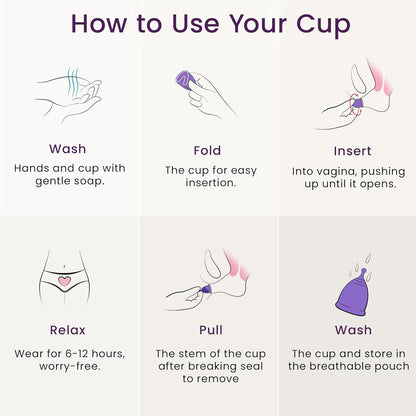 How to Use Your Cup

Wash
Hands and cup with gentle soap.

Fold
The cup for easy insertion.

Insert
Into vagina, pushing up until it opens.

Relax
Wear for 6-12 hours, worry-free.

Pull
The stem of the cup after breaking seal to remove

Wash
The cup and store in the breathable pouch