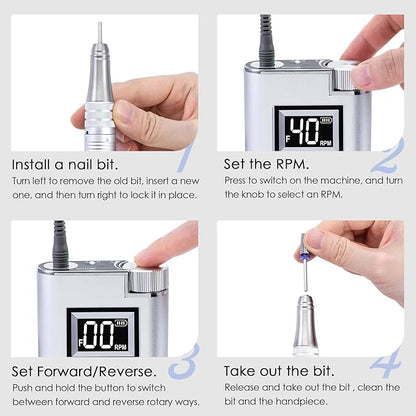 1
Install a nail bit.
Turn left to remove the old bit, insert a new one, and then turn right to lock it in place.

F 40 RPM
2
Set the RPM.
Press to switch on the machine, and turn the knob to select an RPM.

F 00 RPM
3
Set Forward/Reverse.
Push and hold the button to switch between forward and reverse rotary ways.

4
Take out the bit.
Release and take out the bit , clean the bit and the handpiece.