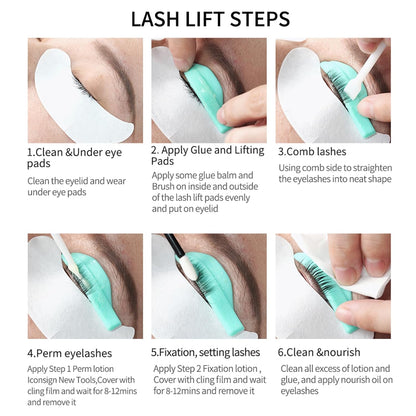 LASH LIFT STEPS

1.Clean &Under eye pads

Clean the eyelid and wear under eye pads

2. Apply Glue and Lifting Pads

Apply some glue balm and Brush on inside and outside of the lash lift pads evenly and put on eyelid

3.Comb lashes

Using comb side to straighten the eyelashes into neat shape

4.Perm eyelashes

Apply Step 1 Perm lotion Iconsign New Tools,Cover with cling film and wait for 8-12mins and remove it

5.Fixation, setting lashes

Apply Step 2 Fixation lotion , Cover with cling film and wait for 8-12mins and remove it

6.Clean &nourish

Clean all excess of lotion and glue, and apply nourish oil on eyelashes